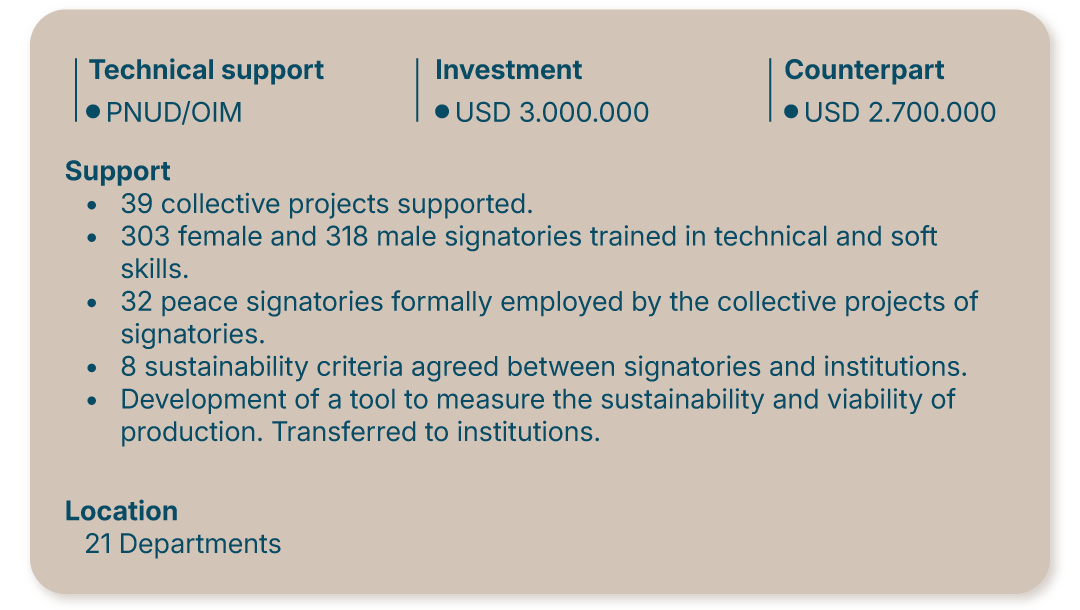 Technical support
• PNUD/OIM

Investment
• USD 3.000.000

Counterpart
• USD 2.700.000

Support
• 39 collective projects supported.
• 303 female and 318 male signatories trained in technical and soft skills.
• 32 peace signatories formally employed by the collective projects of signatories.
• 8 sustainability criteria agreed between signatories and institutions.
• Development of a tool to measure the sustainability and viability of production. Transferred to institutions.

Location
21 Departments